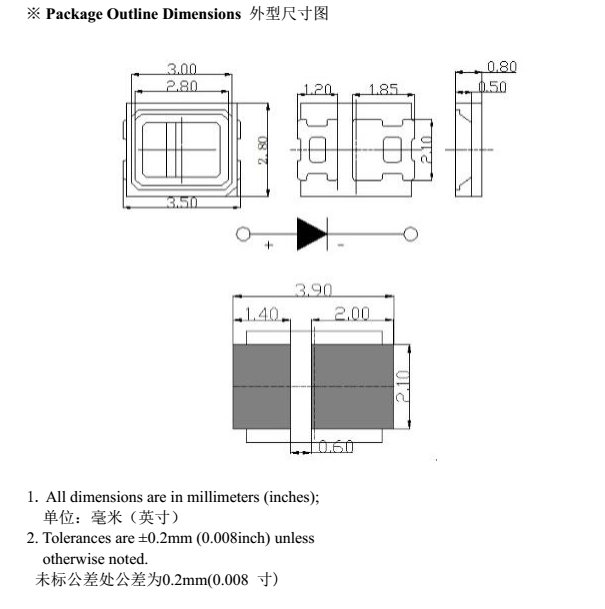 ※ Package Outline Dimensions 外型尺寸图

3.00
2.80
2.80
3.50
1.20
1.85
2.10
0.80
0.50
+
-
3.90
1.40
2.00
2.10
0.60

1. All dimensions are in millimeters (inches);
单位：毫米（英寸）
2. Tolerances are ±0.2mm (0.008inch) unless otherwise noted.
未标公差处公差为0.2mm(0.008 寸)